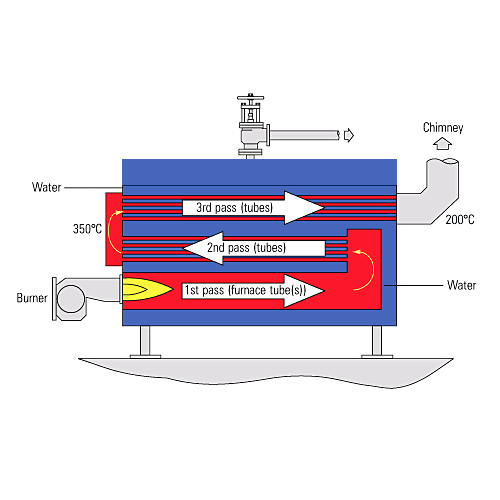 Chimney

Water

3rd pass (tubes)

350°C

200°C

2nd pass (tubes)

Burner

1st pass (furnace tube(s))

Water