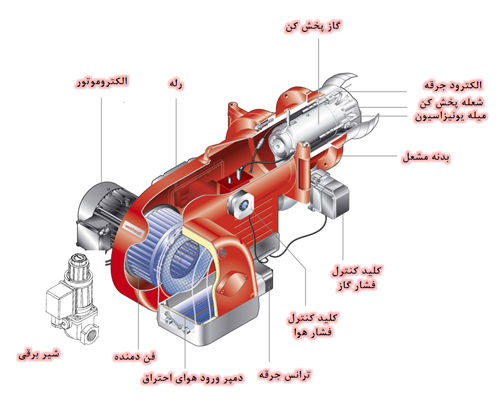 گاز پخش کن

الکتروموتور

رله

الکترود جرقه
شعله پخش کن
میله یونیزاسیون

بدنه مشعل

کلید کنترل
فشار گاز

کلید کنترل
فشار هوا

شیر برقی

فن دمنده

دمپر ورود هوای احتراق

ترانس جرقه